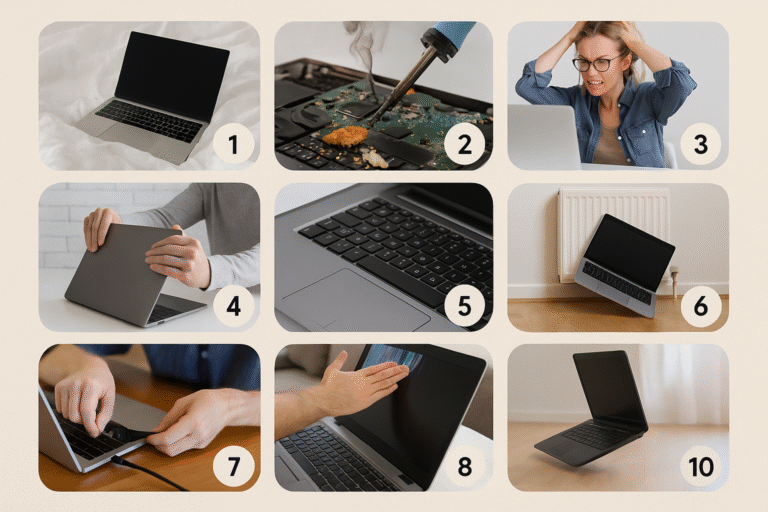 1
2
3
4
5
6
7
8
10