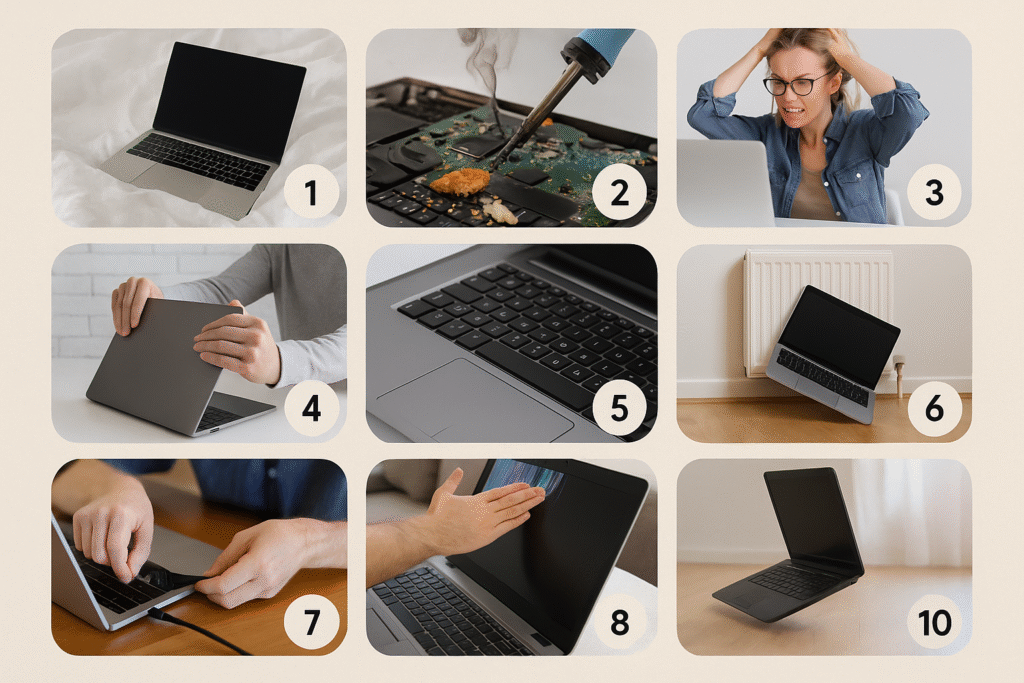 1

2

3

4

5

6

7

8

10